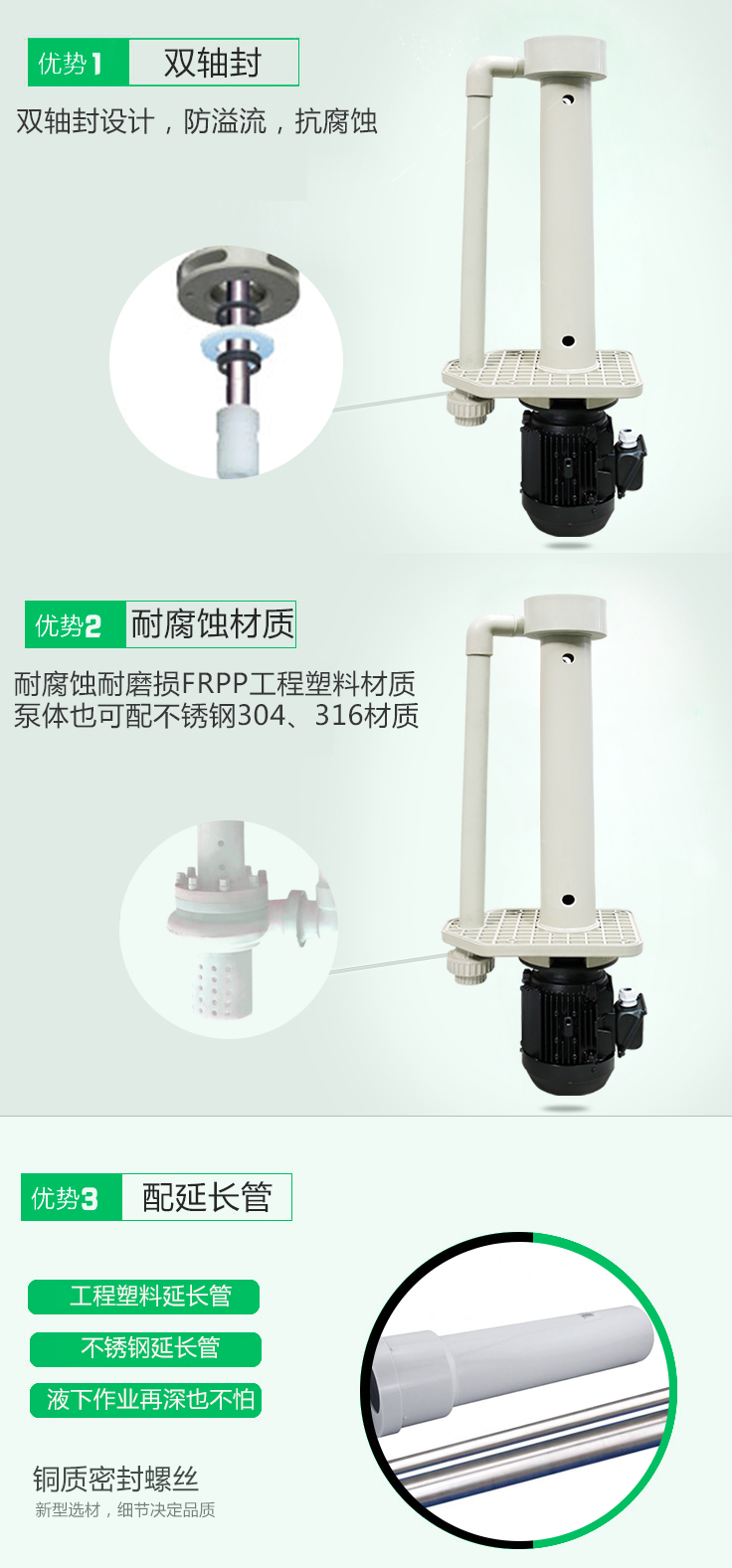 优势1 双轴封

双轴封设计，防溢流，抗腐蚀

优势2 耐腐蚀材质

耐腐蚀耐磨损FRPP工程塑料材质
泵体也可配不锈钢304、316材质

优势3 配延长管

工程塑料延长管

不锈钢延长管

液下作业再深也不怕

铜质密封螺丝
新型选材，细节决定品质